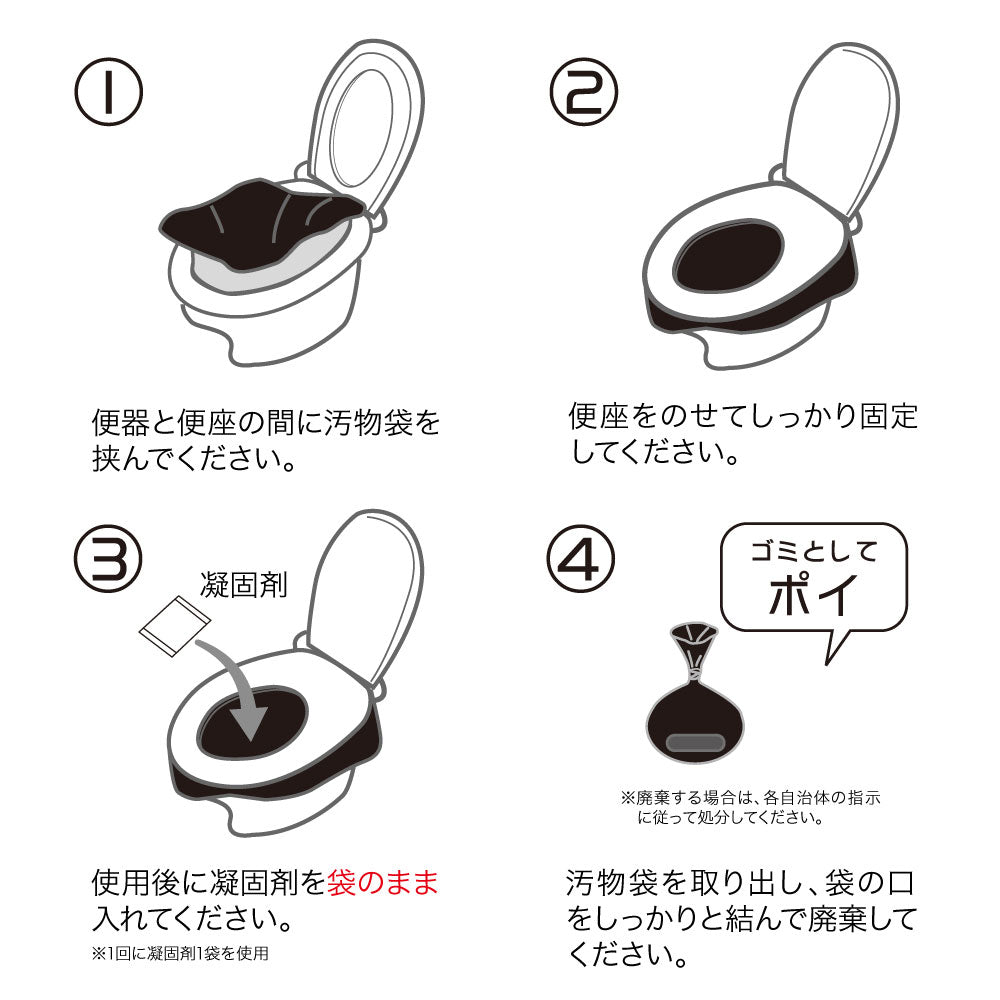 ①

便器と便座の間に汚物袋を挟んでください。

②

便座をのせてしっかり固定してください。

③

凝固剤

使用後に凝固剤を袋のまま入れてください。

※1回に凝固剤1袋を使用

④

ゴミとして
ポイ

※廃棄する場合は、各自治体の指示に従って処分してください。

汚物袋を取り出し、袋の口をしっかりと結んで廃棄してください。