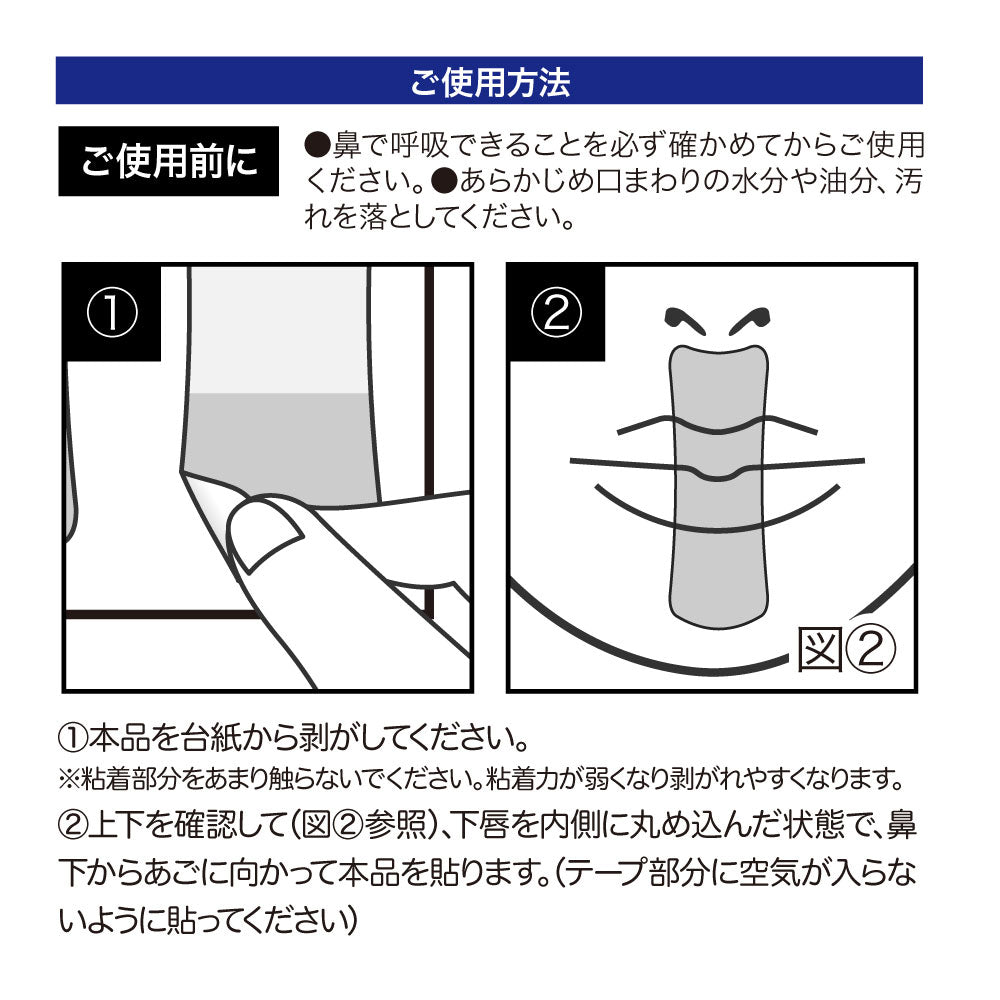 ご使用方法

ご使用前に

●鼻で呼吸できることを必ず確かめてからご使用ください。●あらかじめ口まわりの水分や油分、汚れを落としてください。

①

②

図②

①本品を台紙から剥がしてください。
※粘着部分をあまり触らないでください。粘着力が弱くなり剥がれやすくなります。
②上下を確認して(図②参照)、下唇を内側に丸め込んだ状態で、鼻下からあごに向かって本品を貼ります。(テープ部分に空気が入らないように貼ってください)